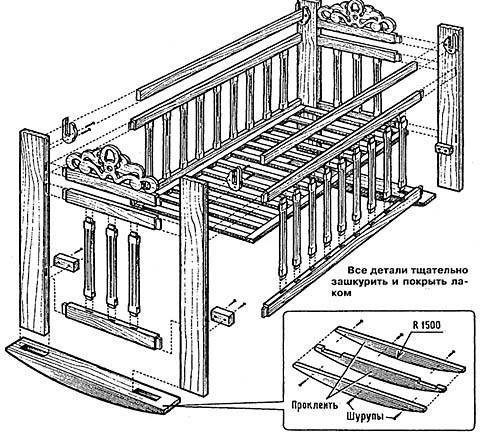 Все детали тщательно зашкурить и покрыть лаком

R 1500

Проклеить

Шурупы