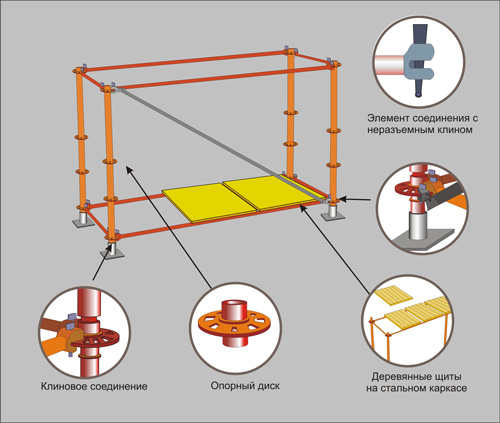 Элемент соединения с неразъемным клином

Клиновое соединение

Опорный диск

Деревянные щиты на стальном каркасе